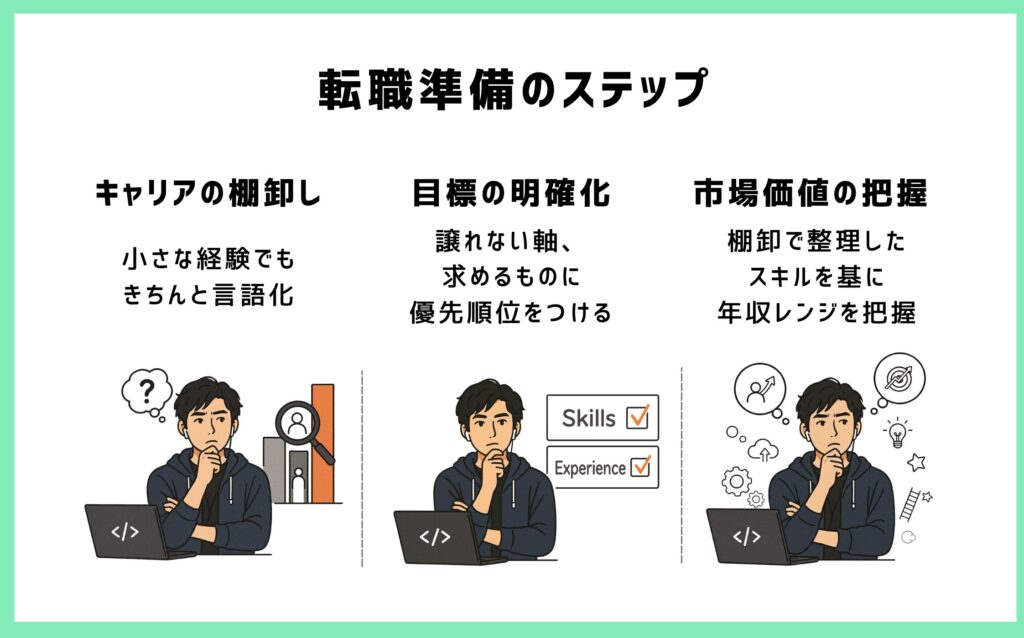 転職準備のステップ

キャリアの棚卸し

小さな経験でも
きちんと言語化

?

</>

目標の明確化

譲れない軸、
求めるものに
優先順位をつける

Skills

Experience

</>

市場価値の把握

棚卸で整理した
スキルを基に
年収レンジを把握

</>